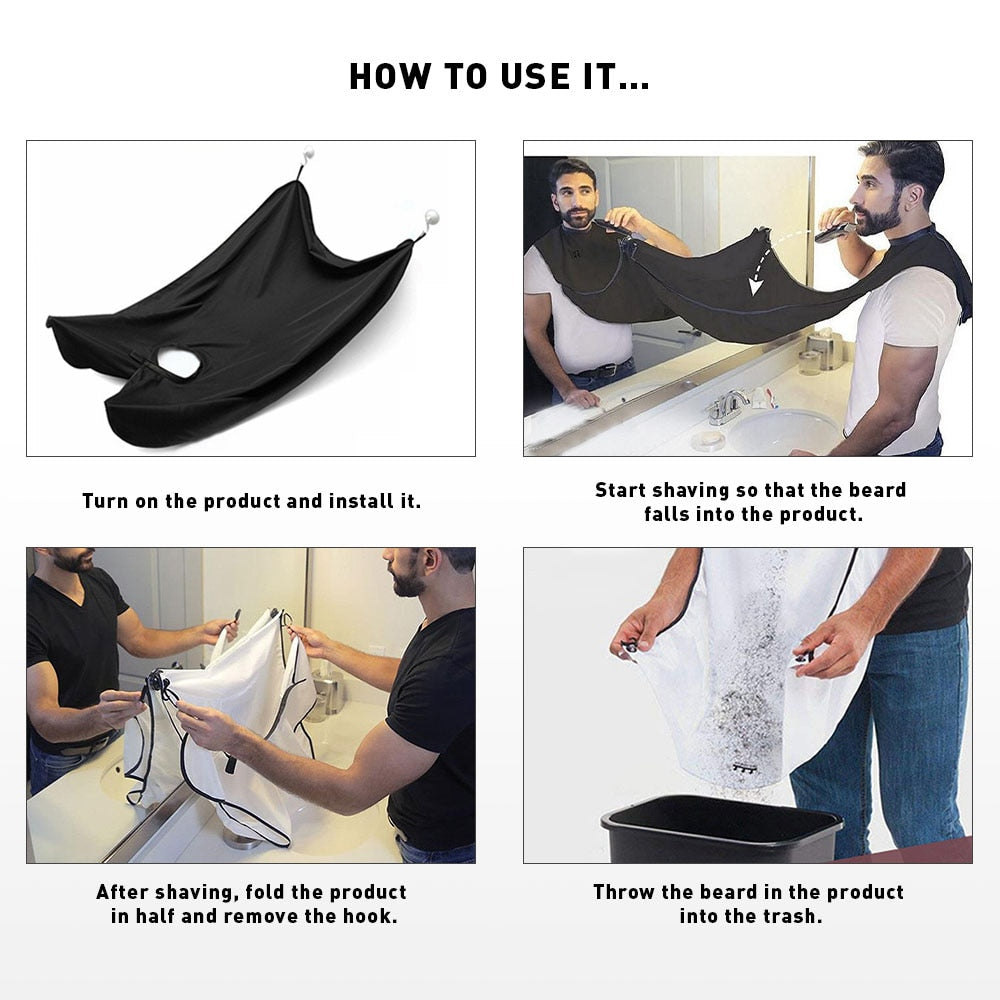 HOW TO USE IT...

Turn on the product and install it.

Start shaving so that the beard falls into the product.

After shaving, fold the product in half and remove the hook.

Throw the beard in the product into the trash.