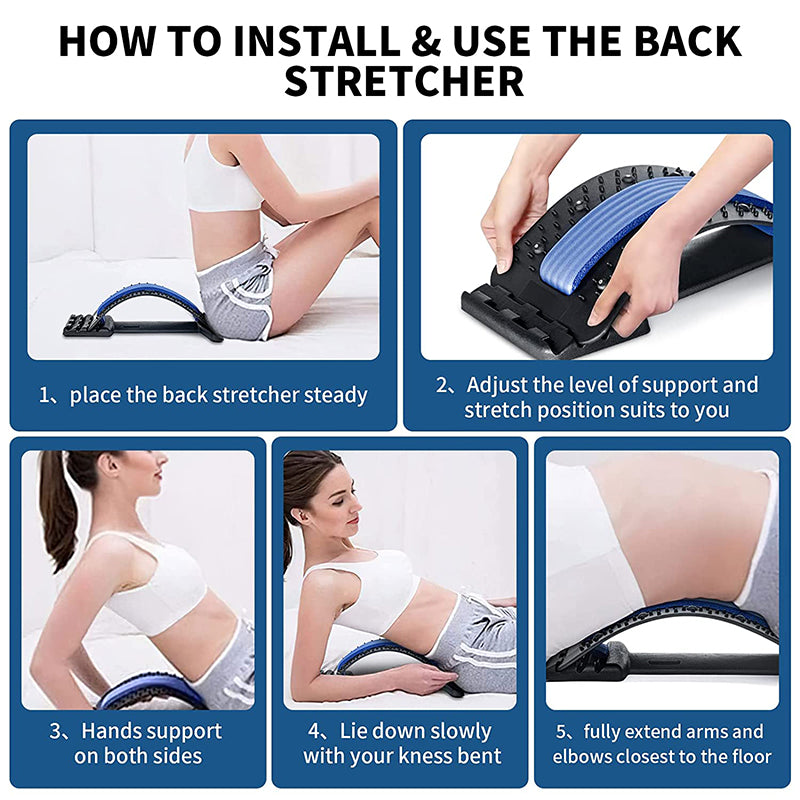 HOW TO INSTALL & USE THE BACK STRETCHER

1、place the back stretcher steady

2、Adjust the level of support and stretch position suits to you

3、Hands support on both sides

4、Lie down slowly with your kness bent

5、fully extend arms and elbows closest to the floor